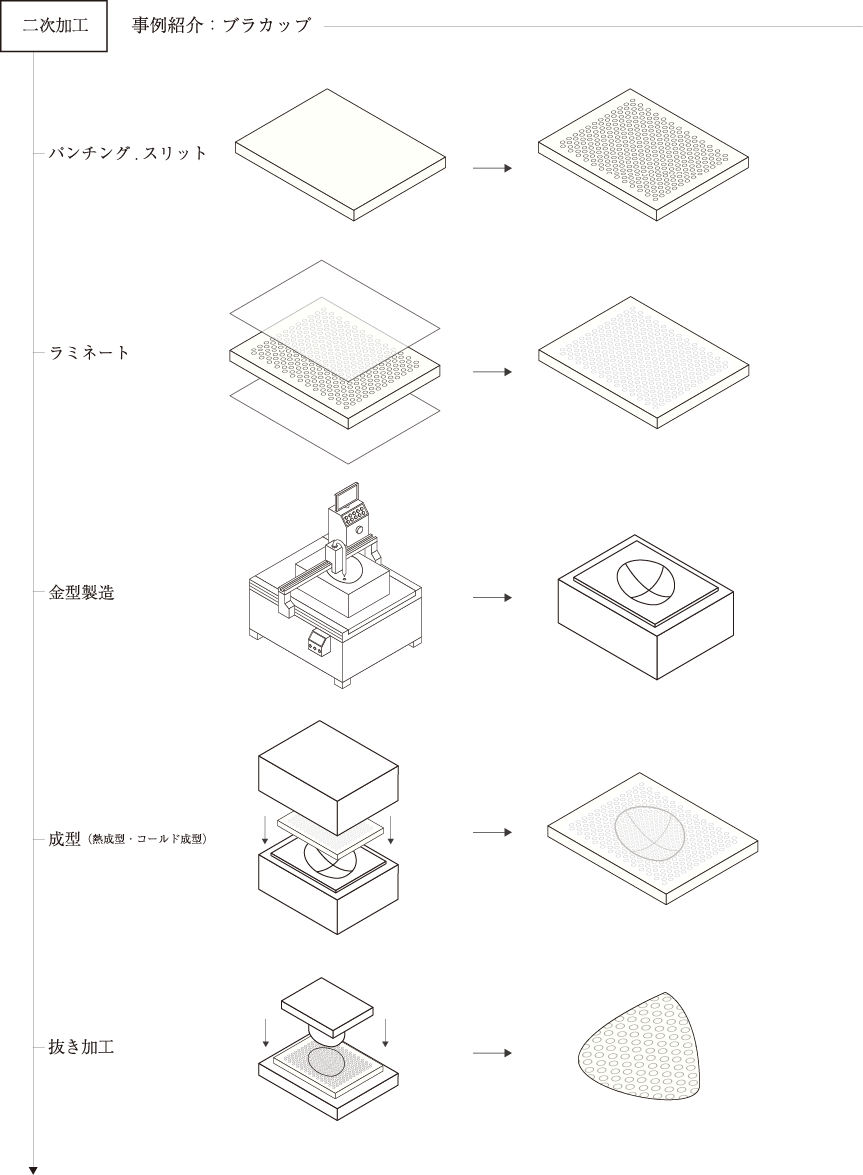 二次加工

事例紹介：ブラカップ

パンチング．スリット

ラミネート

金型製造

成型（熱成型・コールド成型）

抜き加工